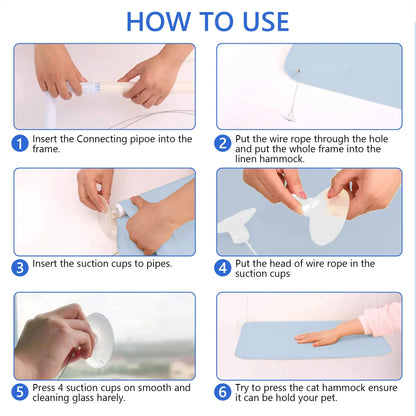 HOW TO USE

1 Insert the Connecting pipoe into the frame.

2 Put the wire rope through the hole and put the whole frame into the linen hammock.

3 Insert the suction cups to pipes.

4 Put the head of wire rope in the suction cups

5 Press 4 suction cups on smooth and cleaning glass harely.

6 Try to press the cat hammock ensure it can be hold your pet.